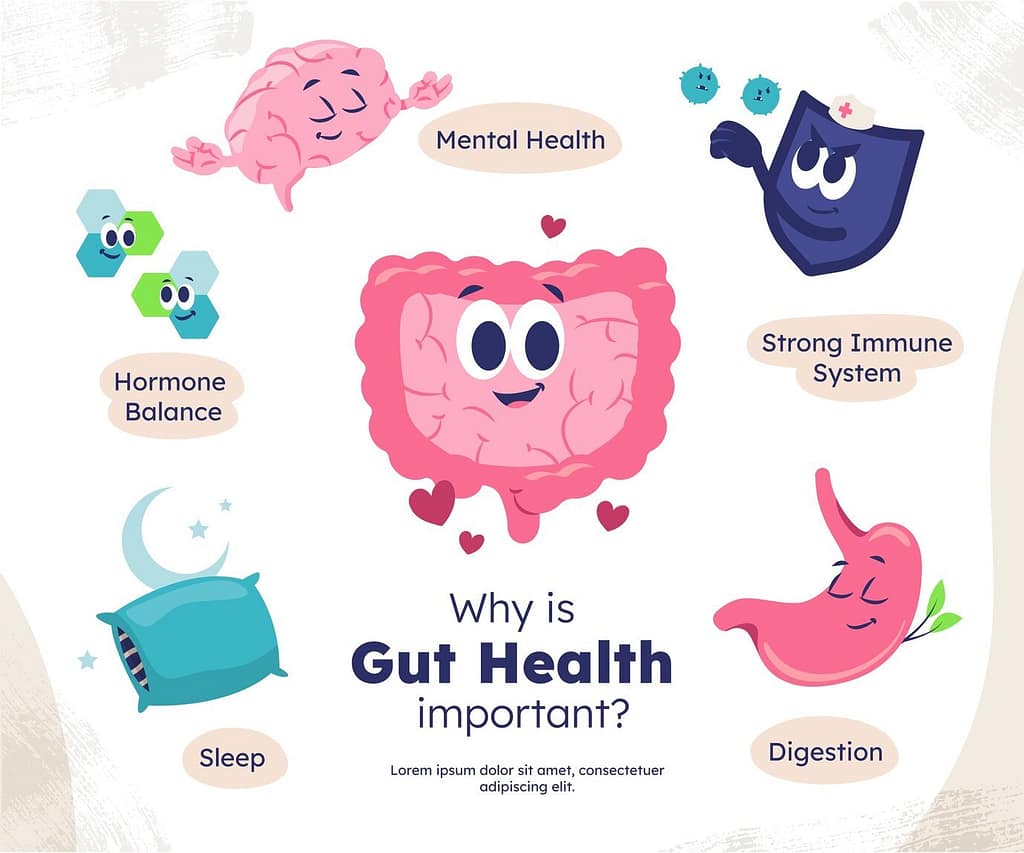 Mental Health

Hormone Balance

Strong Immune System

Sleep

Why is
Gut Health
important?

Lorem ipsum dolor sit amet, consectetuer adipiscing elit.

Digestion